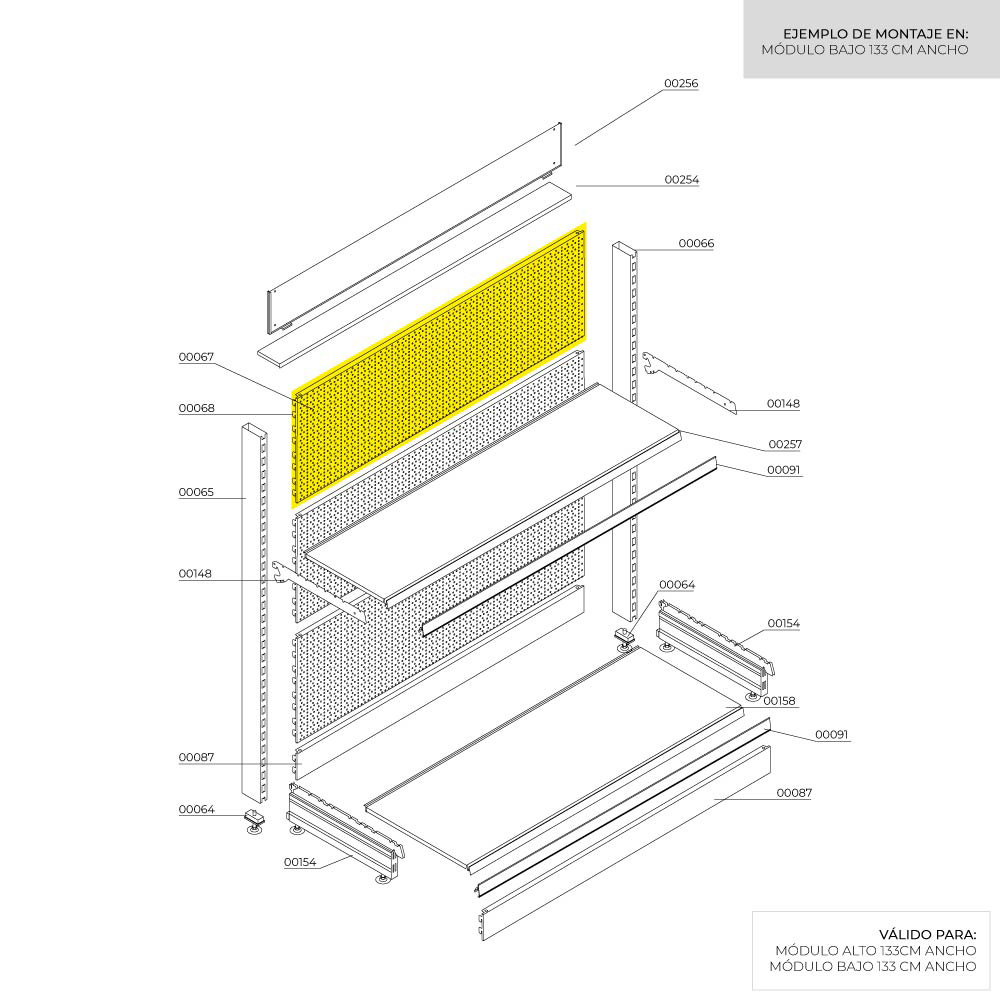 EJEMPLO DE MONTAJE EN:
MÓDULO BAJO 133 CM ANCHO

00256

00254

00066

00067

00068

00148

00257

00091

00065

00148

00064

00154

00158

00091

00087

00087

00064

00154

VÁLIDO PARA:
MÓDULO ALTO 133CM ANCHO
MÓDULO BAJO 133 CM ANCHO